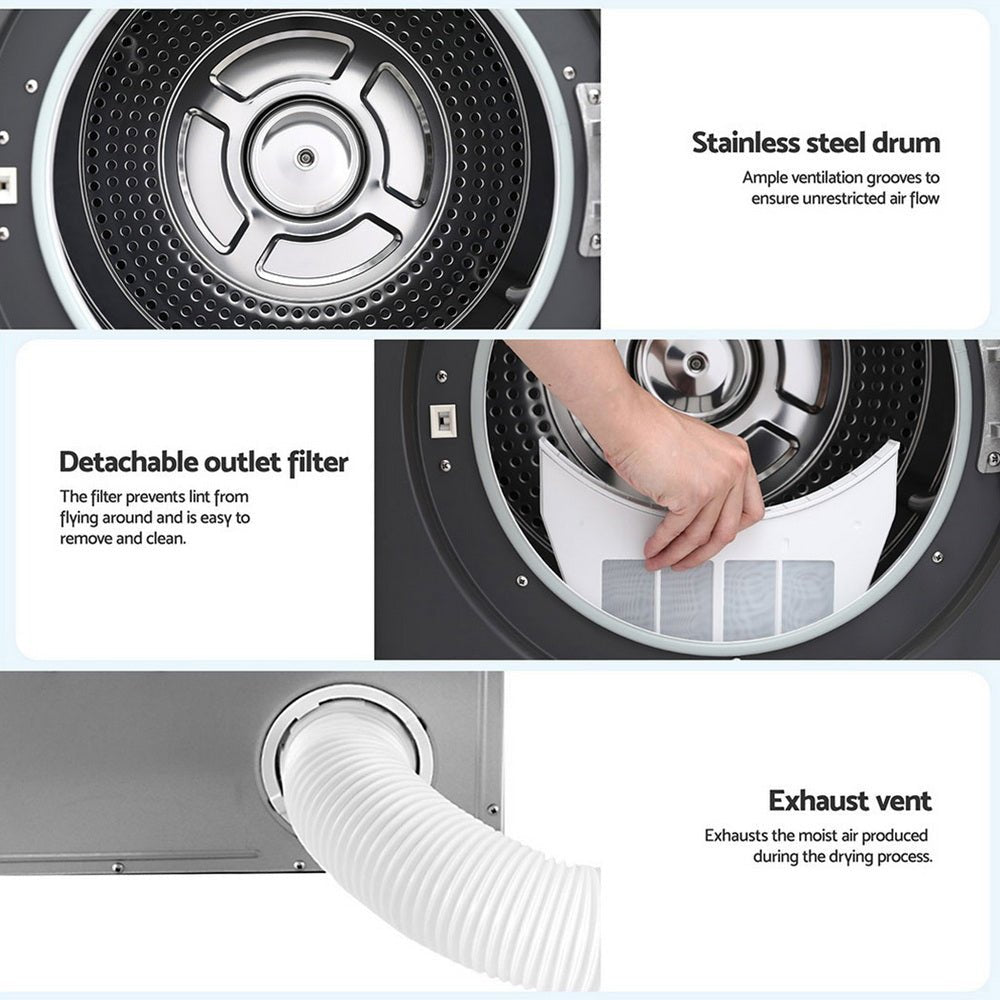 Stainless steel drum

Ample ventilation grooves to ensure unrestricted air flow

Detachable outlet filter

The filter prevents lint from flying around and is easy to remove and clean.

Exhaust vent

Exhausts the moist air produced during the drying process.